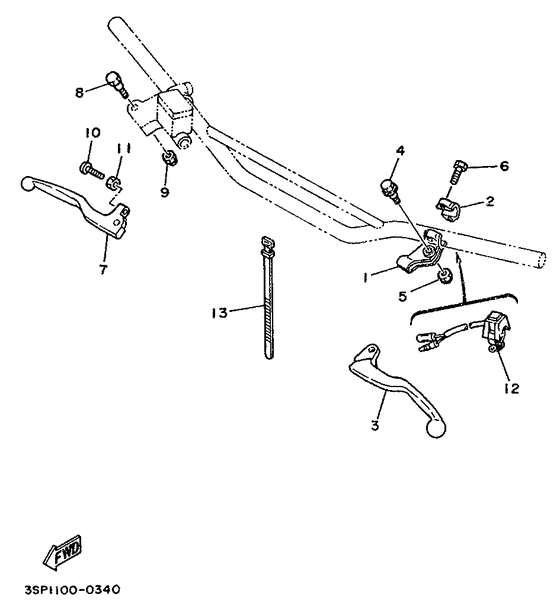 8
10
11
9
7
4
6
2
1
5
13
12
3
FWD
3SP1100-0340