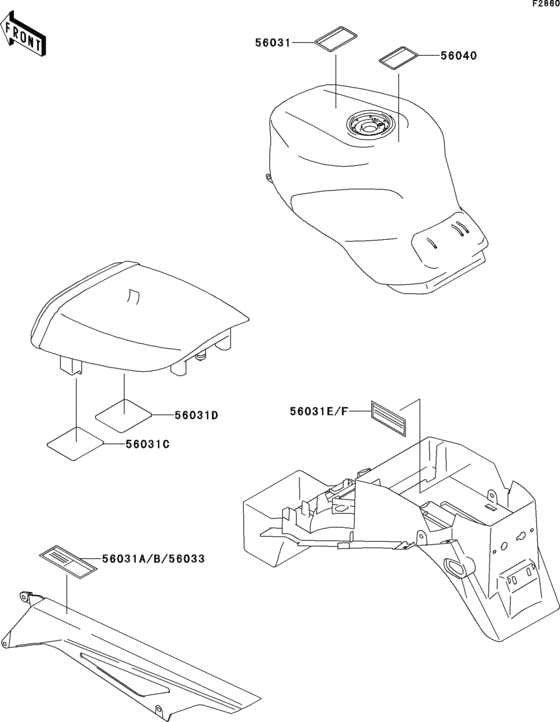 F2860

FRONT

56031

56040

56031D

56031C

56031E/F

56031A/B/56033