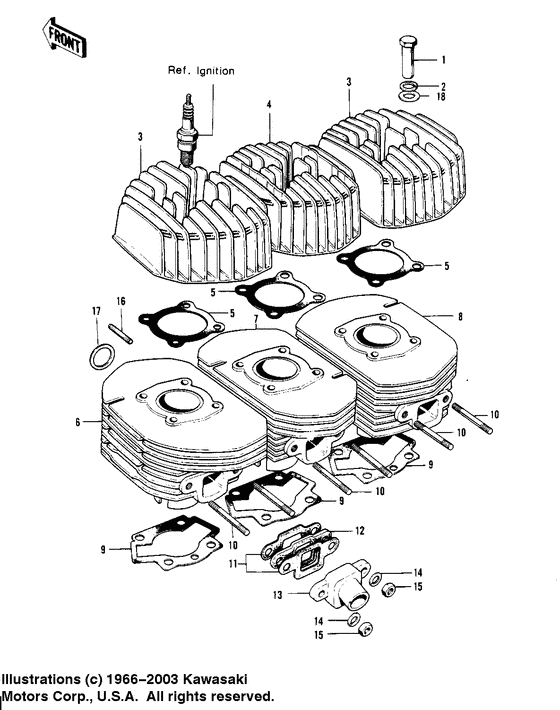 FRONT

Ref. Ignition

1
2
18
3
4
3
5
5
5
17
16
7
8
6
10
10
9
10
9
10
9
12
11
14
15
13
14
15

Illustrations (c) 1966–2003 Kawasaki Motors Corp., U.S.A. All rights reserved.