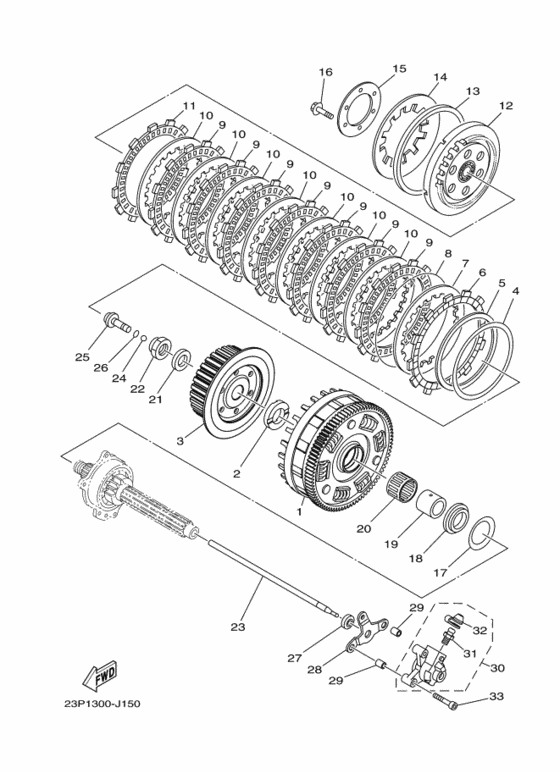 16
15
14
13
12
11
10
9
10
9
10
9
10
9
10
9
10
9
10
9
10
9
8
7
6
5
4
25
26
24
22
21
3
2
1
20
19
18
17
23
29
32
31
30
27
28
29
33
FWD
23P1300-J150