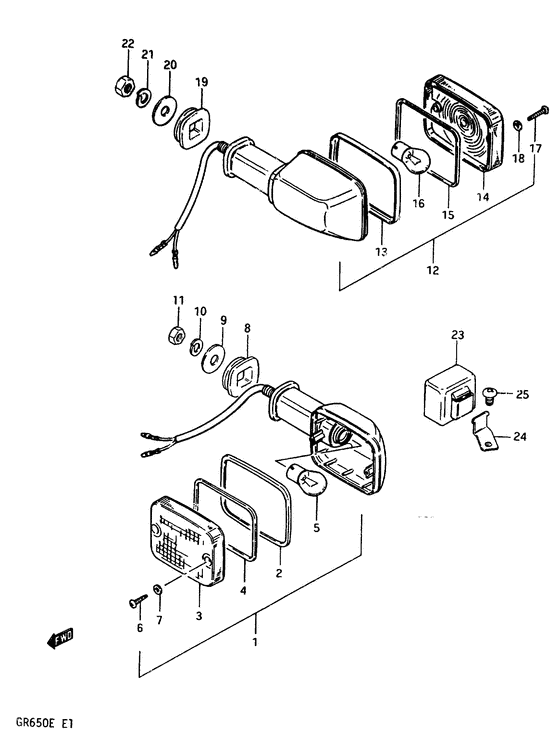 22
21
20
19
18
17
16
15
14
13
12
11
10
9
8
23
25
24
5
2
4
3
6
7
1
FWD
GR650E E1