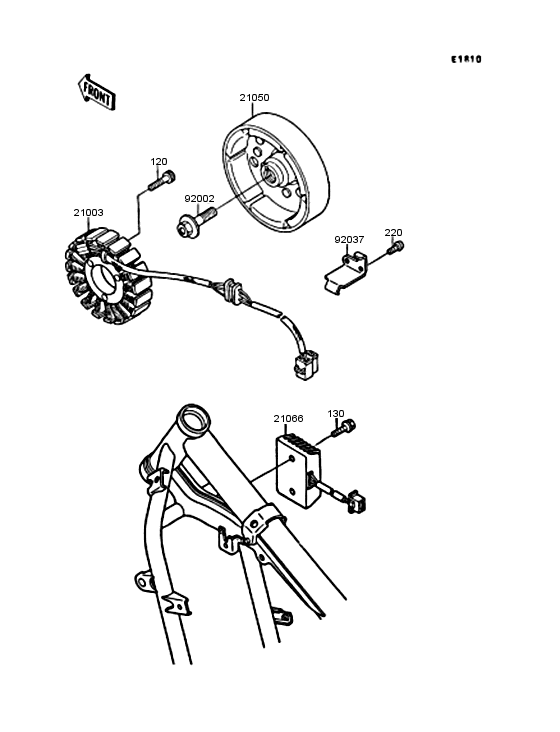 E1810

FRONT

21050

120

92002

21003

92037

220

21066

130