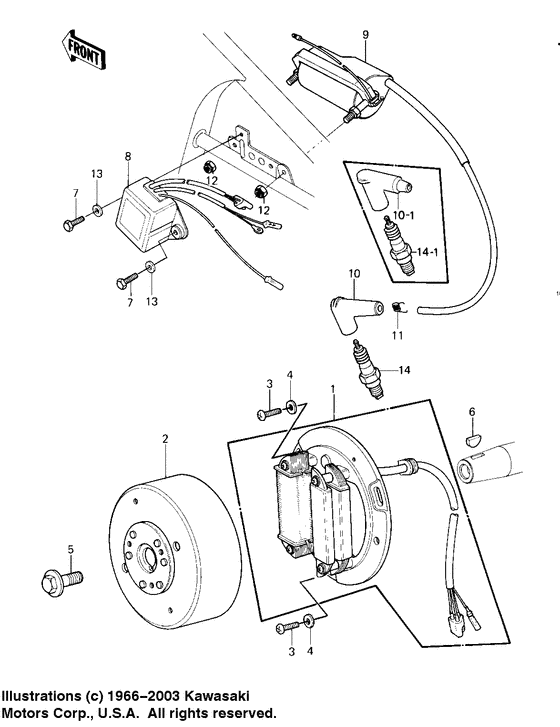 FRONT

9

8

13

7

12

12

10-1

14-1

7

13

10

11

14

3

4

1

6

2

5

3

4

Illustrations (c) 1966–2003 Kawasaki Motors Corp., U.S.A. All rights reserved.