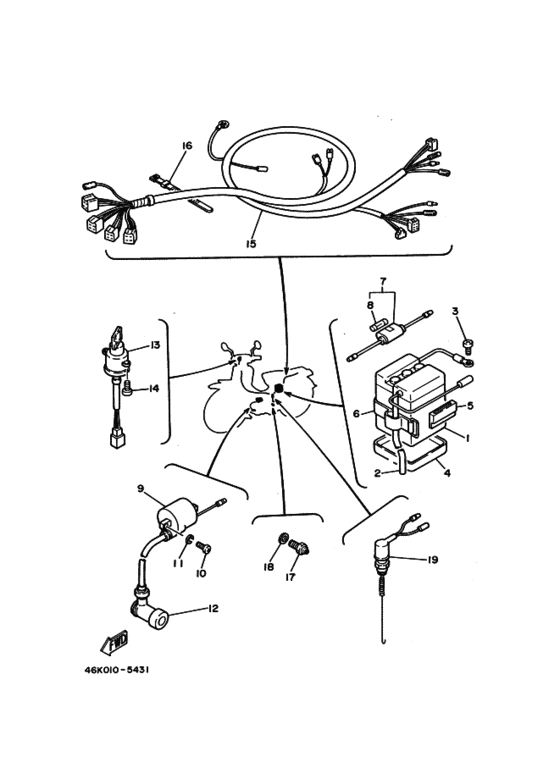 16
15
7
8
3
13
14
6
5
1
2
4
9
11
10
12
18
17
19
FWD
46K010-5431