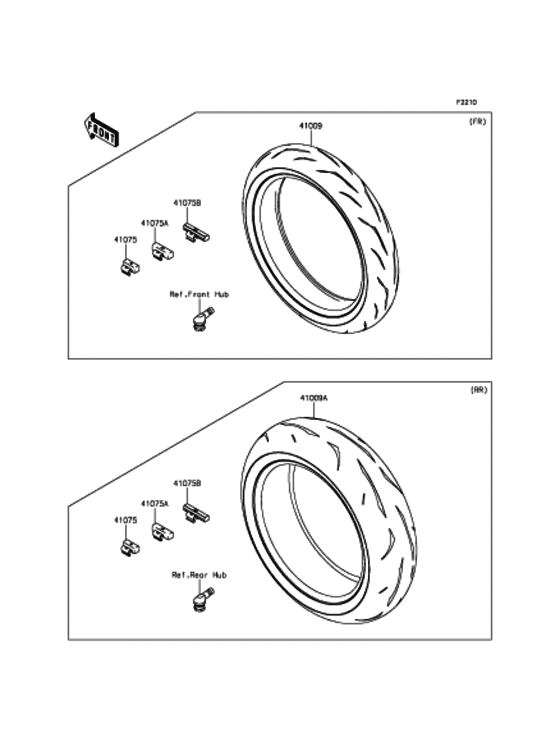 F2210

FRONT

(FR)

41009

41075B

41075A

41075

Ref.Front Hub

(RR)

41009A

41075B

41075A

41075

Ref.Rear Hub