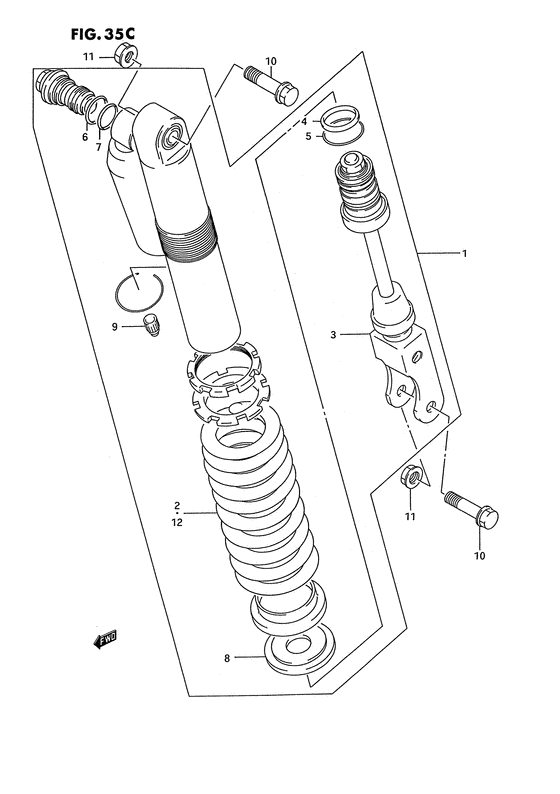 FIG. 35C

11
10
6
7
4
5
1
9
3
2
12
11
10
FWD
8