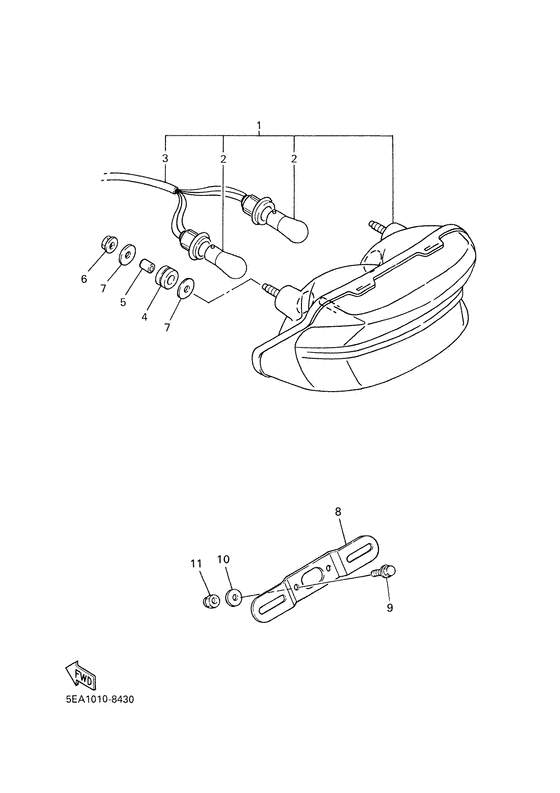 1

3

2

2

6

7

5

4

7

8

11

10

9

FWD

5EA1010-8430