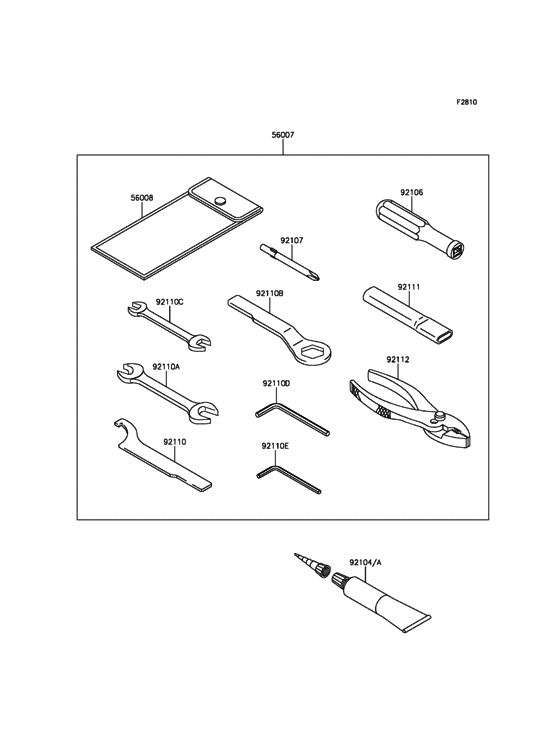 F2810

56007

56008

92106

92107

92110C

92110B

92111

92110A

92110D

92112

92110

92110E

92104/A