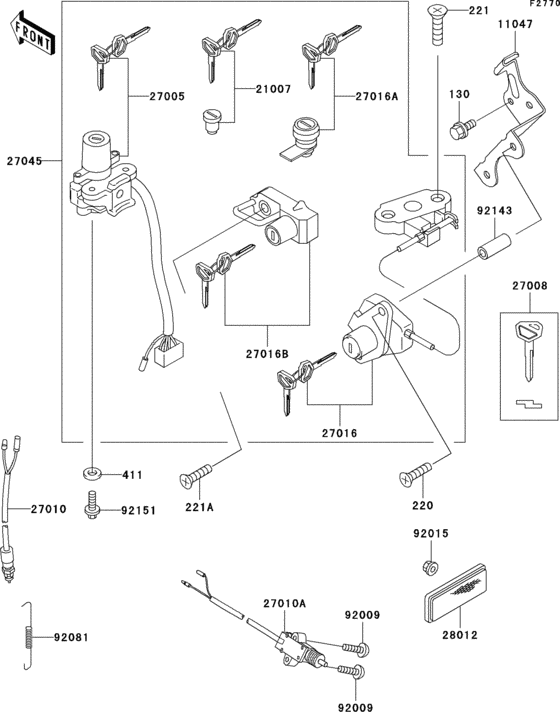 F2770

FRONT

221

11047

27005

21007

27016A

130

27045

92143

27008

27016B

27016

411

221A

220

27010

92151

92015

27010A

92009

28012

92081

92009