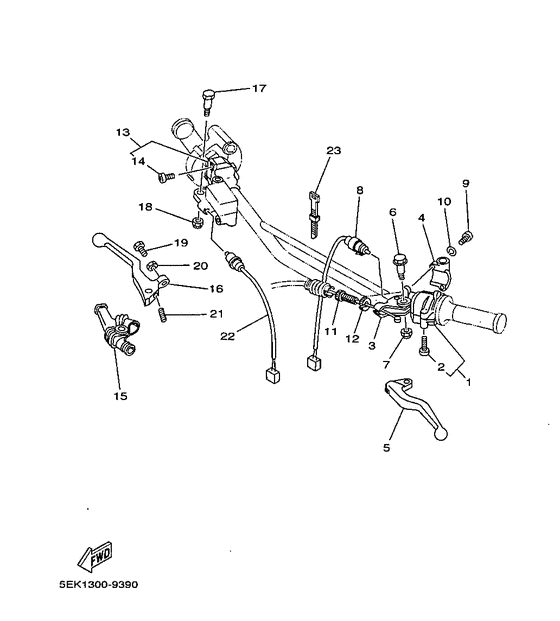 17
13
14
23
8
9
10
6
4
18
19
20
16
21
22
11
12
3
7
2
1
15
5
FWD
5EK1300-9390