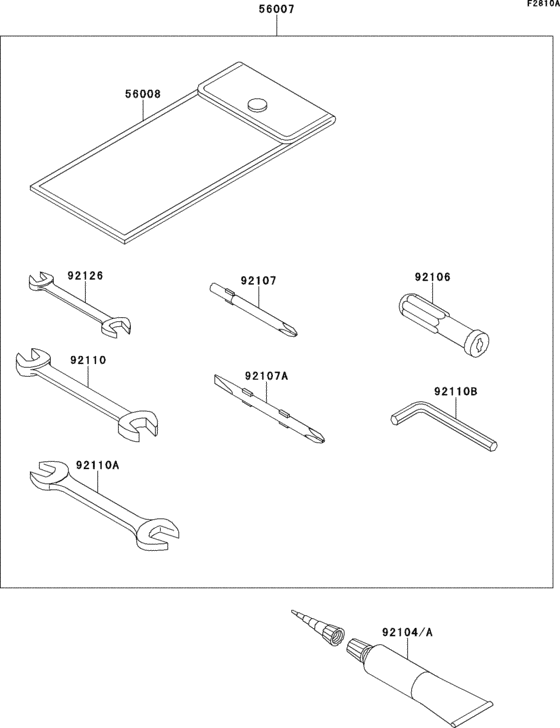 F2810A

56007

56008

92126

92107

92106

92110

92107A

92110B

92110A

92104/A