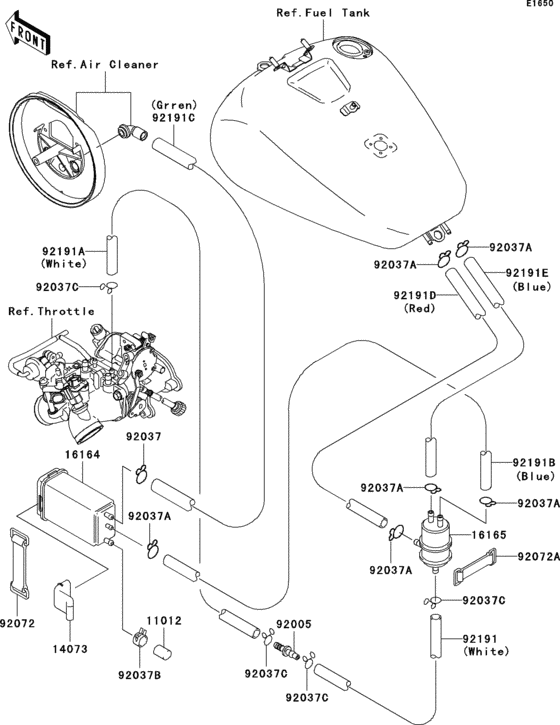 E1650

FRONT

Ref.Fuel Tank

Ref.Air Cleaner

(Grren)
92191C

92191A
(White)

92037C

Ref.Throttle

92037A

92037A

92191E
(Blue)

92191D
(Red)

92037

16164

92037A

92191B
(Blue)

92037A

92037A

16165

92037A

92072A

92037C

92072

14073

11012

92037B

92005

92037C

92037C

92191
(White)