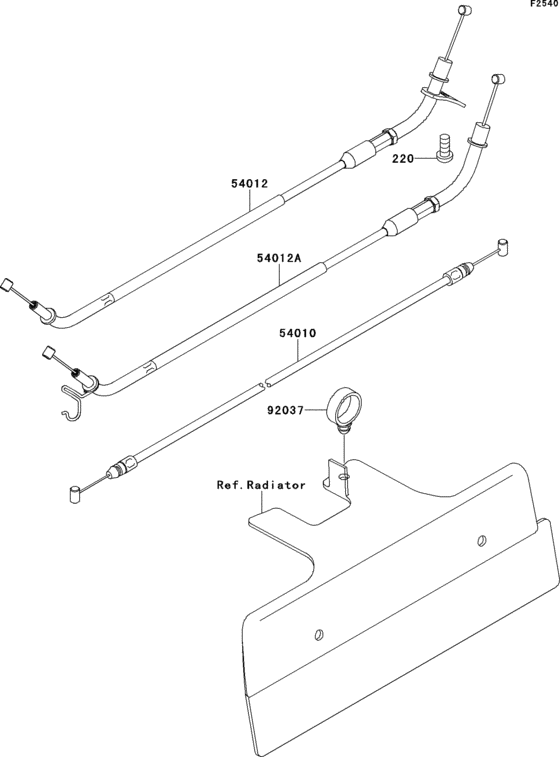 F2540

220

54012

54012A

54010

92037

Ref.Radiator