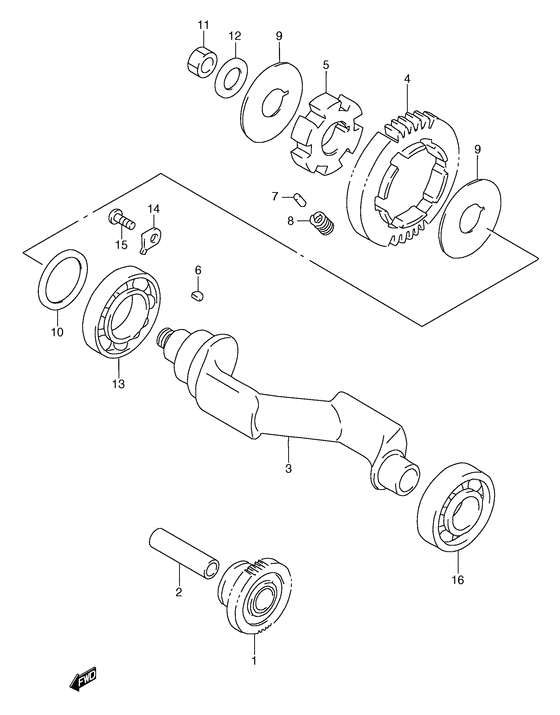 11
12
9
5
4
9
7
8
14
15
6
10
13
3
16
2
1
FWD