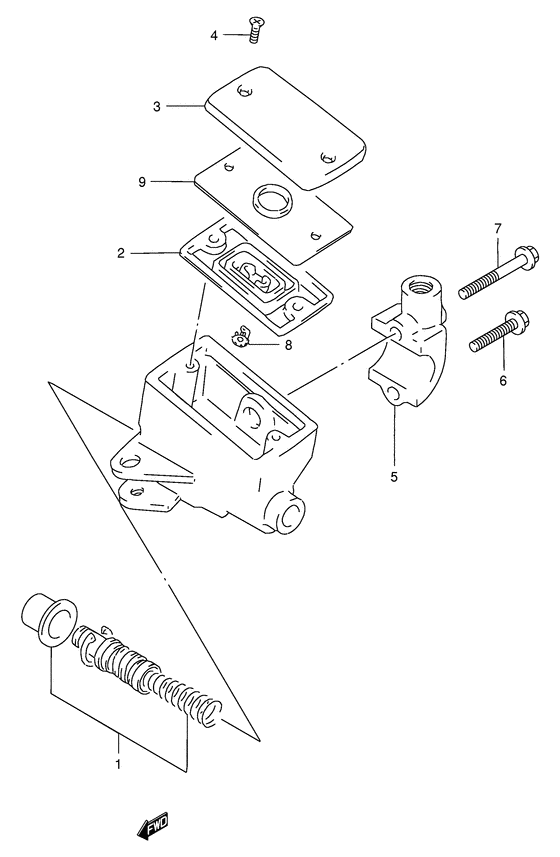 4
3
9
2
7
8
6
5
1
FWD