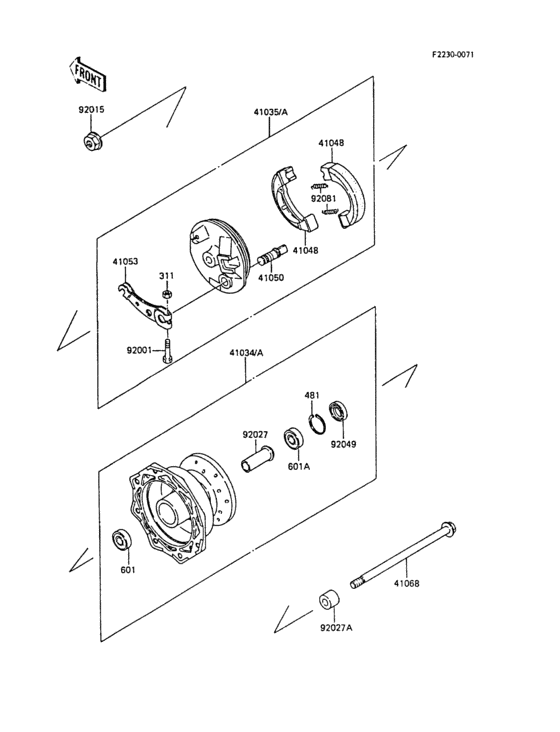 F2230-0071

FRONT

92015

41035/A

41048

92081

41048

41053

311

41050

92001

41034/A

481

92027

92049

601A

601

41068

92027A