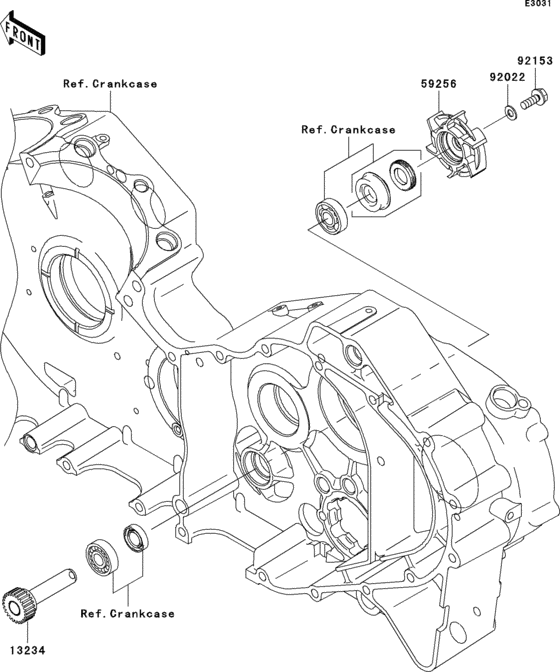 E3031

FRONT

Ref. Crankcase

92153

92022

59256

Ref. Crankcase

Ref. Crankcase

13234