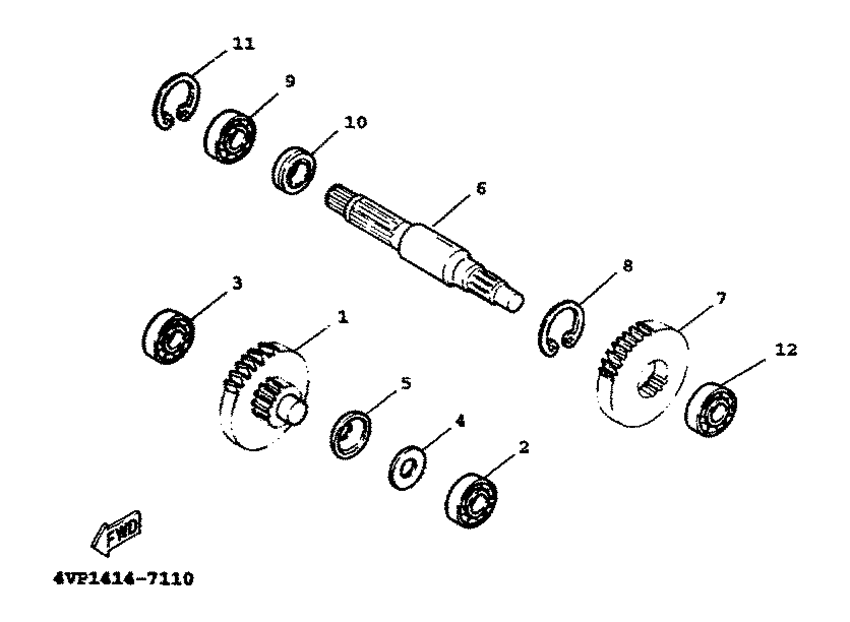 11
9
10
6
3
1
8
7
12
5
4
2
FWD
4VP1414-7110