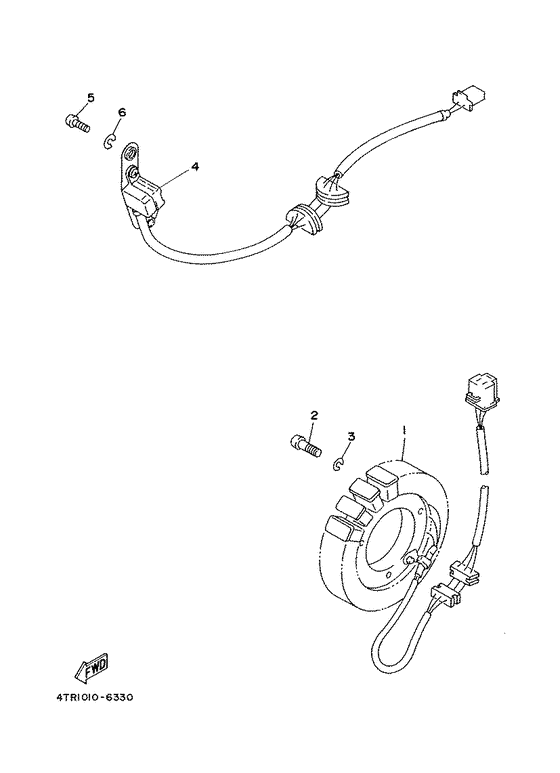 5
6
4
2
3
1
FWD
4TR1010-6330