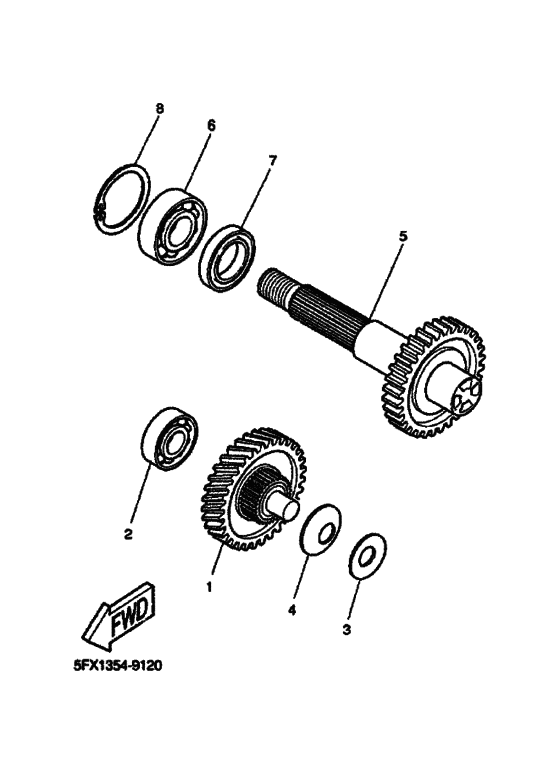 8
6
7
5
2
1
4
3
FWD
5FX1354-9120