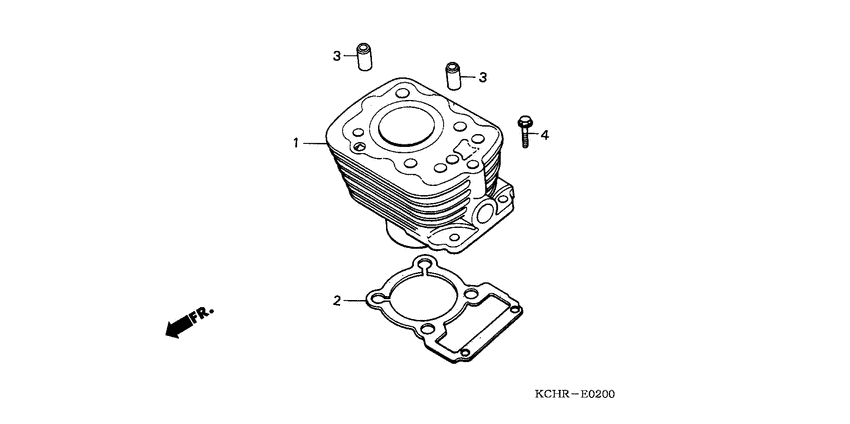 3
3
4
1
2
FR.
KCHR－E0200