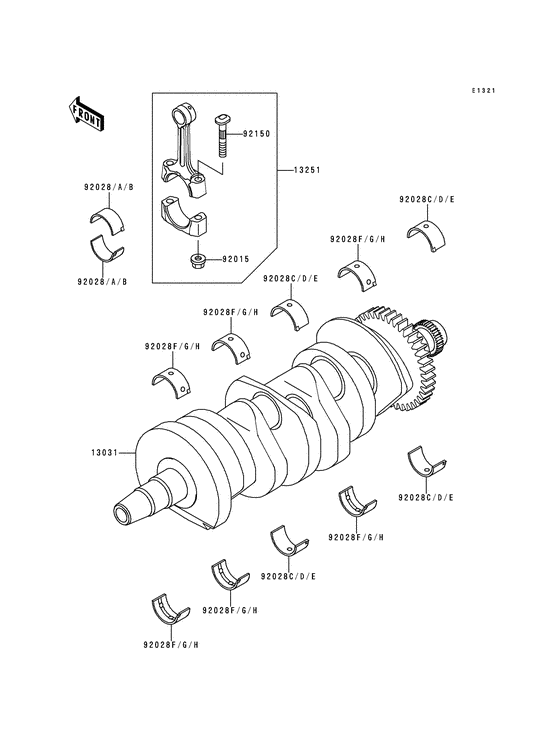 E1321

FRONT

92150

13251

92028/A/B

92028/A/B

92015

92028C/D/E

92028F/G/H

92028C/D/E

92028F/G/H

92028F/G/H

13031

92028C/D/E

92028F/G/H

92028C/D/E

92028F/G/H

92028F/G/H