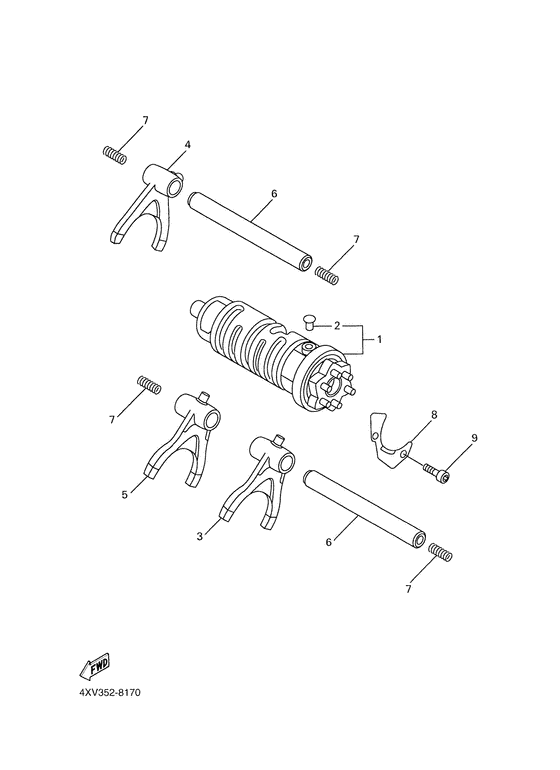 7
4
6
7
2
1
7
8
9
5
3
6
7
FWD
4XV352-8170