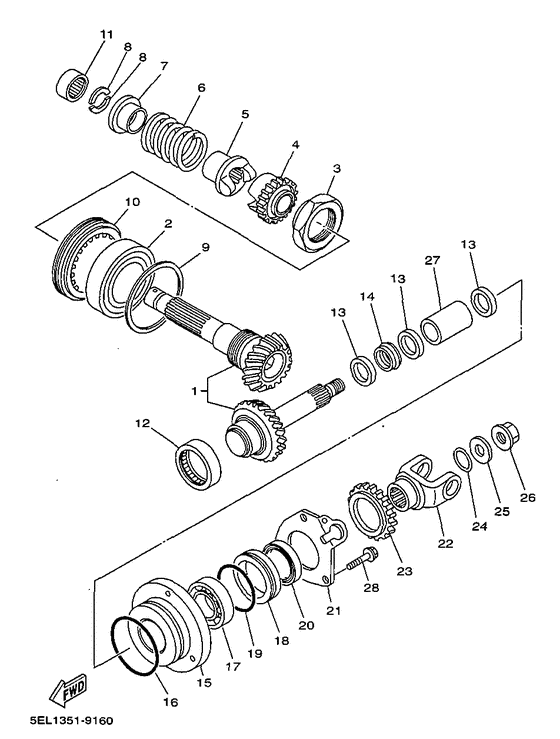 11
8
8
7
6
5
4
3
10
2
9
13
27
13
14
13
1
12
26
25
24
22
23
28
21
20
18
19
17
15
16
FWD
5EL1351-9160