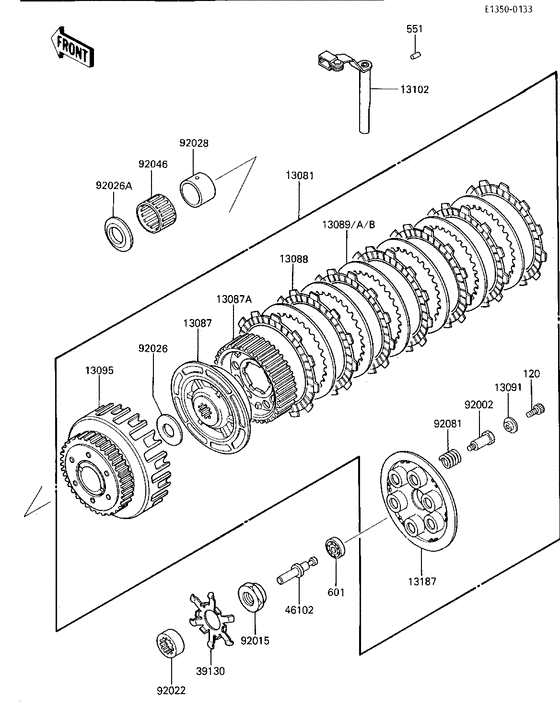 E1350-0133

FRONT

551

13102

92028

92046

92026A

13081

13089/A/B

13088

13087A

13087

92026

13095

120

13091

92002

92081

13187

601

46102

92015

39130

92022