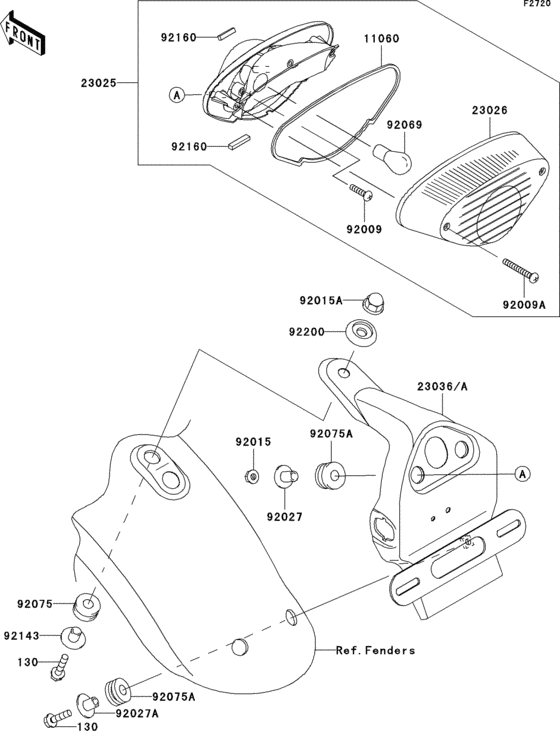 F2720

FRONT

92160
11060
23025
A
23026
92069
92160
92009
92009A
92015A
92200
23036/A
92015
92075A
A
92027
92075
92143
130
Ref.Fenders
92075A
92027A
130