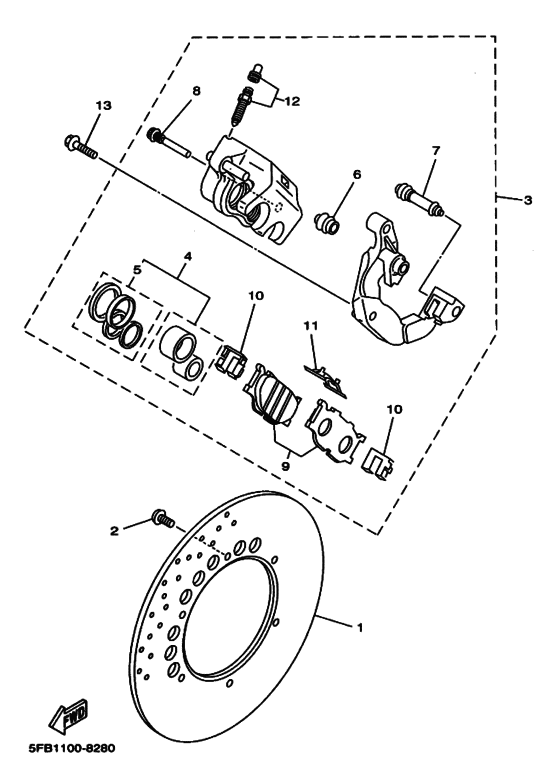 13
8
12
7
6
3
4
5
10
11
10
9
2
1
FWD
5FB1100-8280