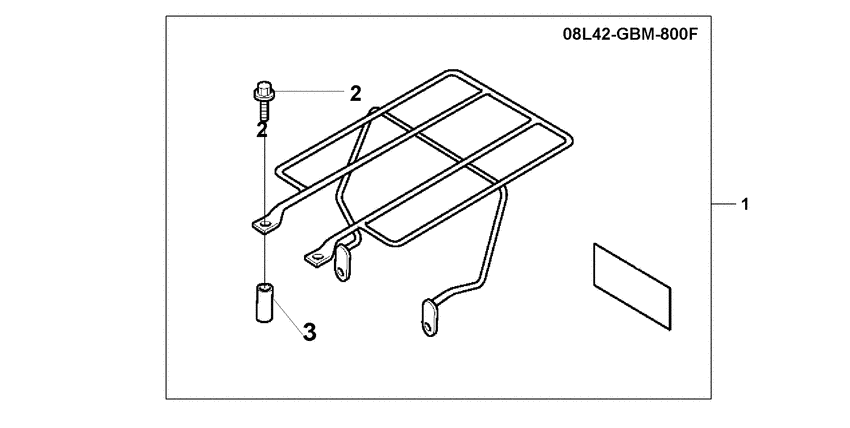 08L42-GBM-800F

2

2

1

3