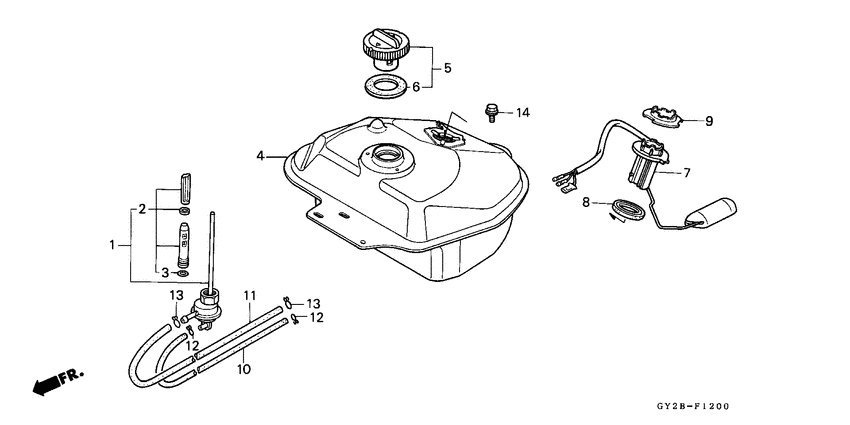 5
6
14
9
4
7
8
2
1
3
13
11
13
12
12
10
FR.
GY2B-F1200