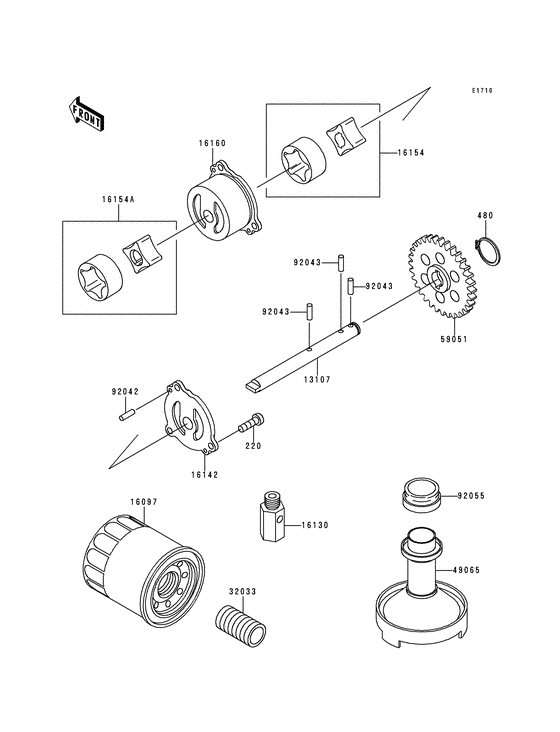 E1710

FRONT

16160

16154

16154A

480

92043

92043

92043

59051

13107

92042

220

16142

16097

16130

92055

49065

32033