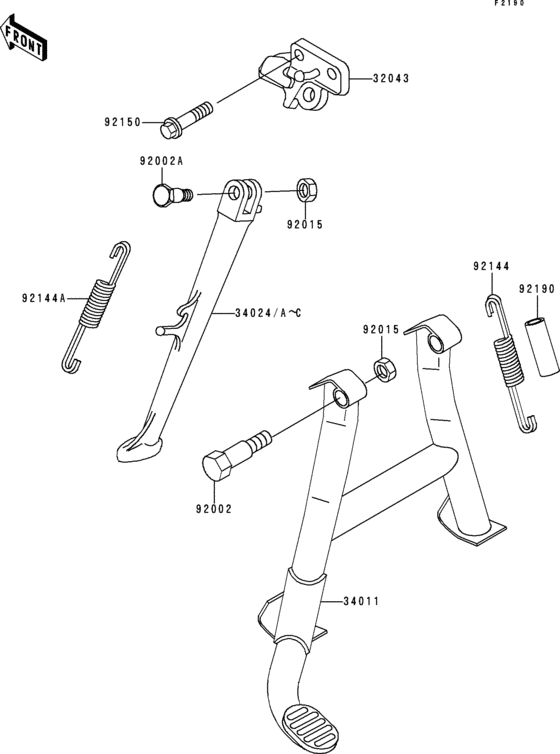 F2190

FRONT

32043

92150

92002A

92015

92144A

34024/A~C

92144

92190

92015

92002

34011