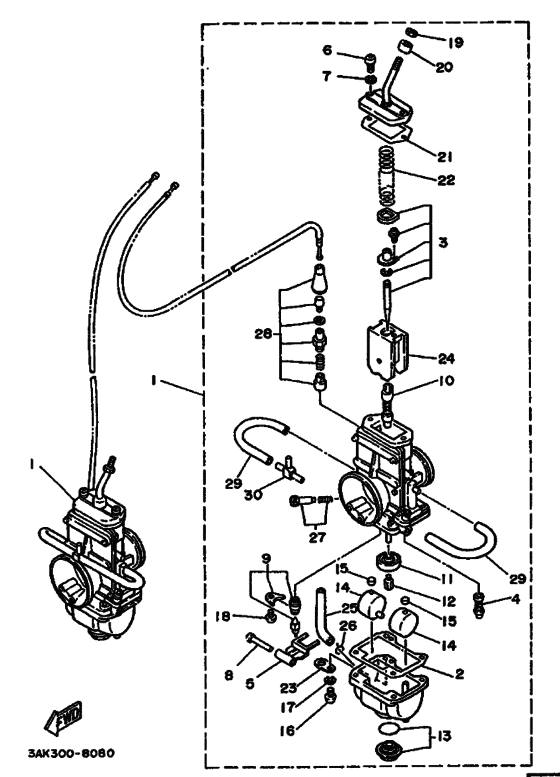 19
6
20
7
21
22
3
28
24
1
10
1
29
30
27
29
9
15
11
14
12
4
18
25
15
26
14
8
5
2
23
17
16
13
FWD
3AK300-8080