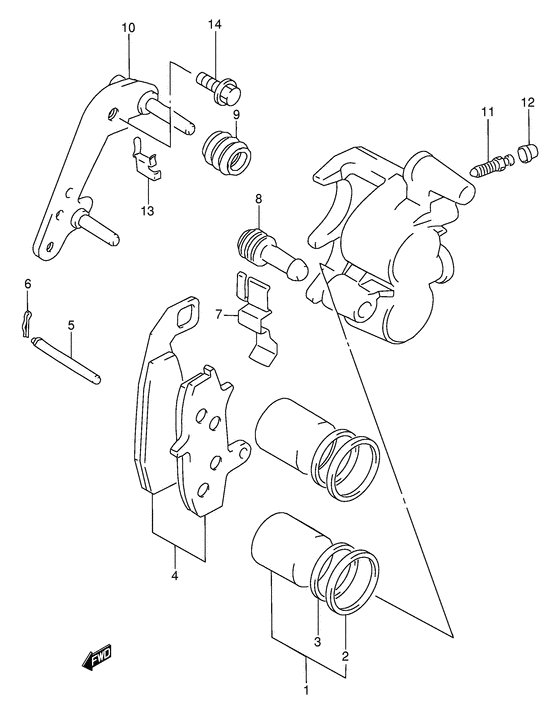 10
14
9
11
12
13
8
6
5
7
4
3
2
1
FWD