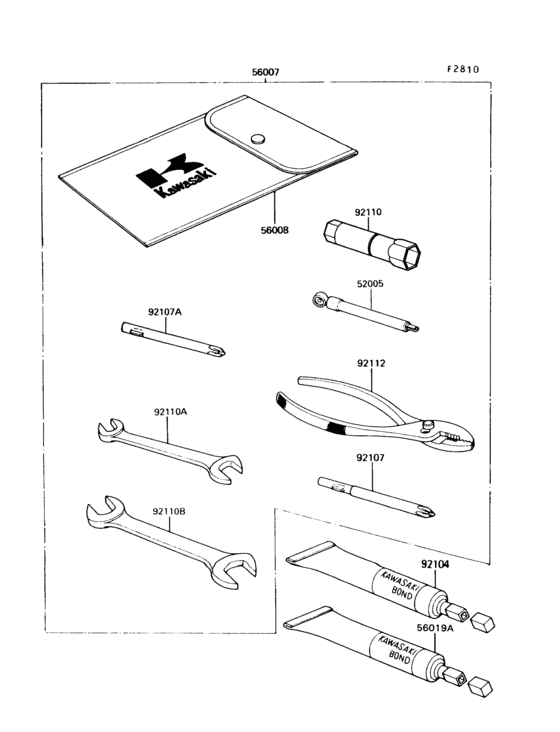 56007

F2810

Kawasaki

56008

92110

52005

92107A

92112

92110A

92107

92110B

92104

KAWASAKI BOND

56019A

KAWASAKI BOND