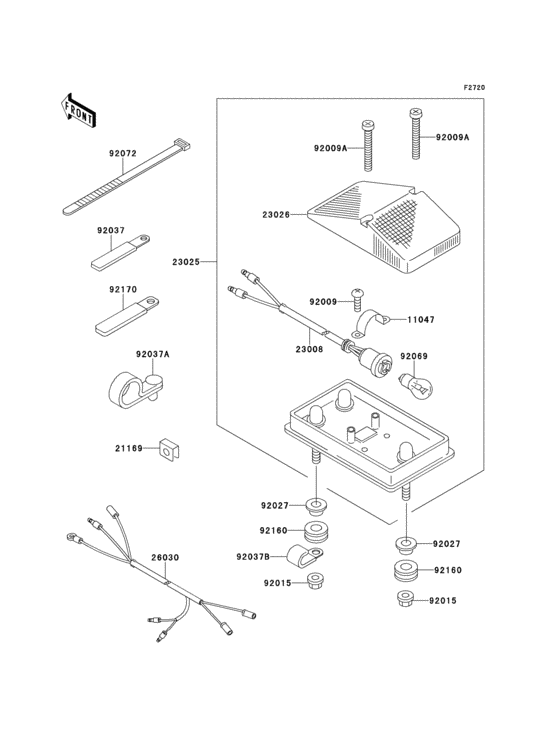 F2720

FRONT

92072

92037

92170

92037A

21169

26030

23025

92009A

92009A

23026

92009

11047

23008

92069

92027

92160

92037B

92015

92027

92160

92015