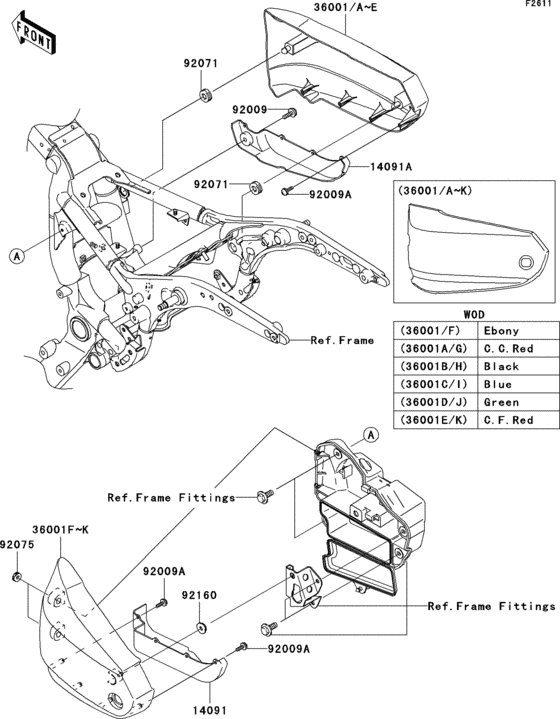 F2611

FRONT

36001/A~E

92071

92009

14091A

92071

92009A

(36001/A~K)

A

Ref.Frame

WOD

| (36001/F) | Ebony |
|---|---|
| (36001A/G) | C.C.Red |
| (36001B/H) | Black |
| (36001C/I) | Blue |
| (36001D/J) | Green |
| (36001E/K) | C.F.Red |

A

Ref.Frame Fittings

36001F~K

92075

92009A

92160

Ref.Frame Fittings

92009A

14091