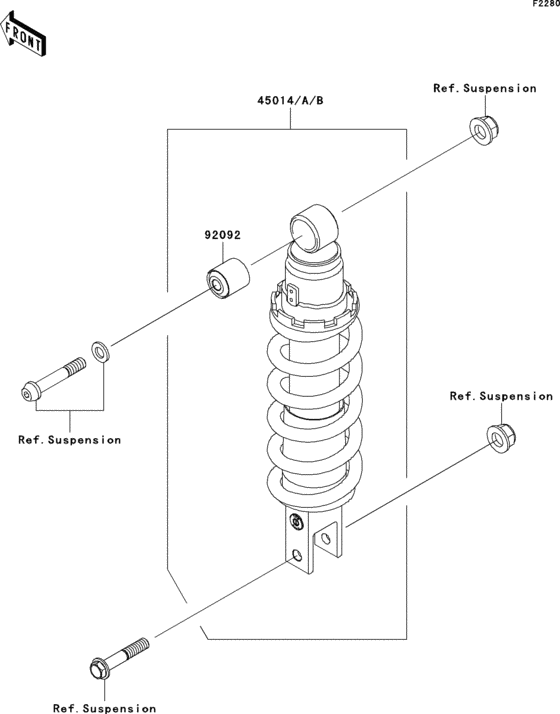 F2280

FRONT

45014/A/B

Ref.Suspension

92092

Ref.Suspension

Ref.Suspension

Ref.Suspension