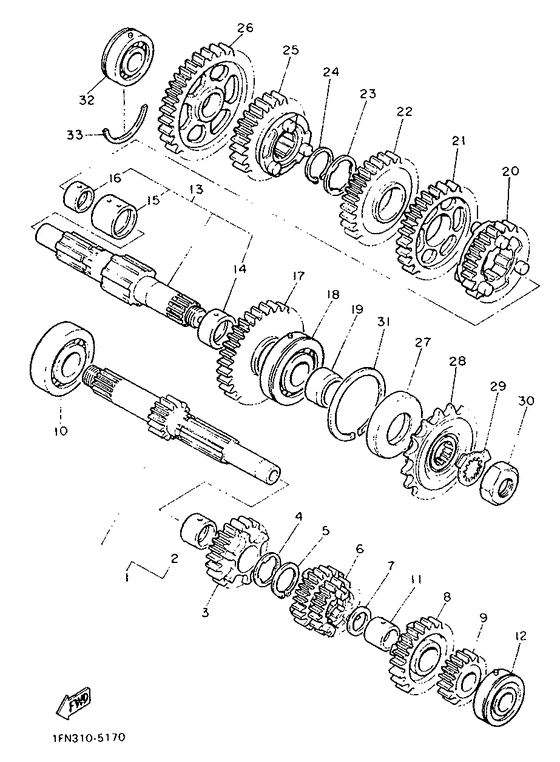 26
25
24
23
22
21
20
32
33
16
15
13
14
17
18
19
31
27
28
29
30
10
4
5
6
7
11
8
9
12
2
1
3
FWD
1FN310-5170