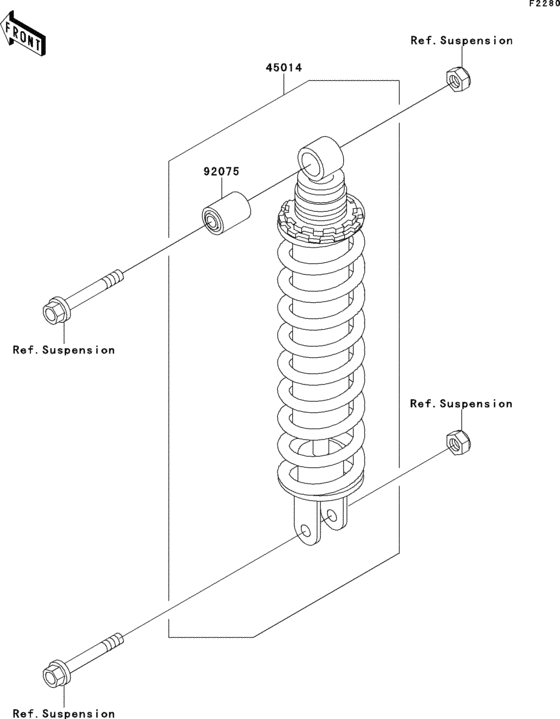 F2280

FRONT

Ref.Suspension

45014

92075

Ref.Suspension

Ref.Suspension

Ref.Suspension