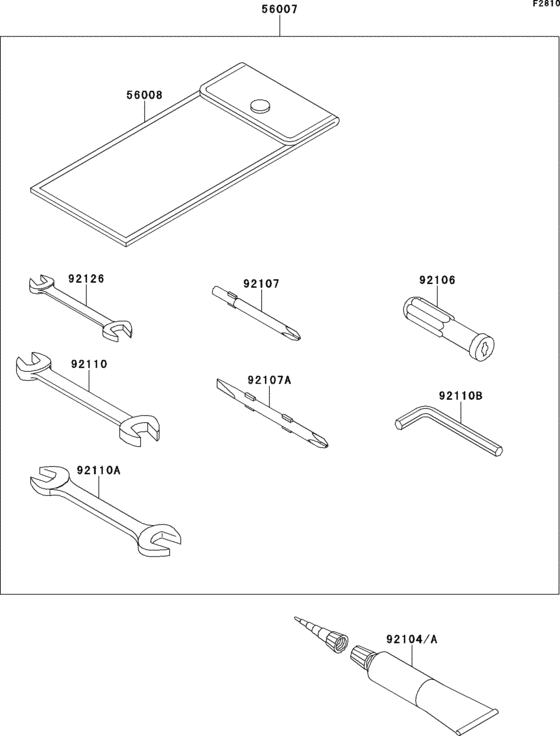 F2810

56007

56008

92126

92107

92106

92110

92107A

92110B

92110A

92104/A