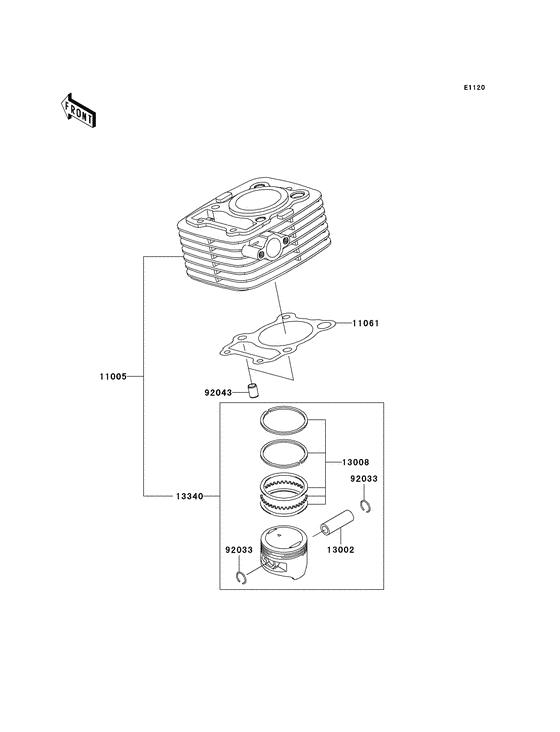 E1120

FRONT

11061

11005

92043

13008

92033

13340

13002

92033