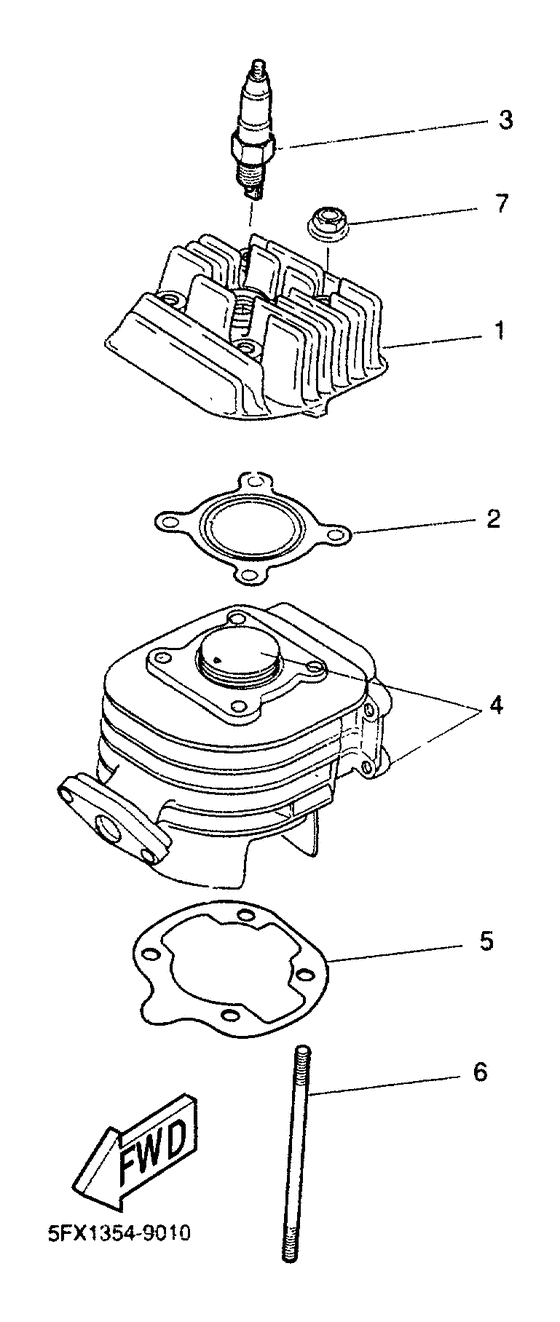 3
7
1
2
4
5
6
FWD
5FX1354-9010