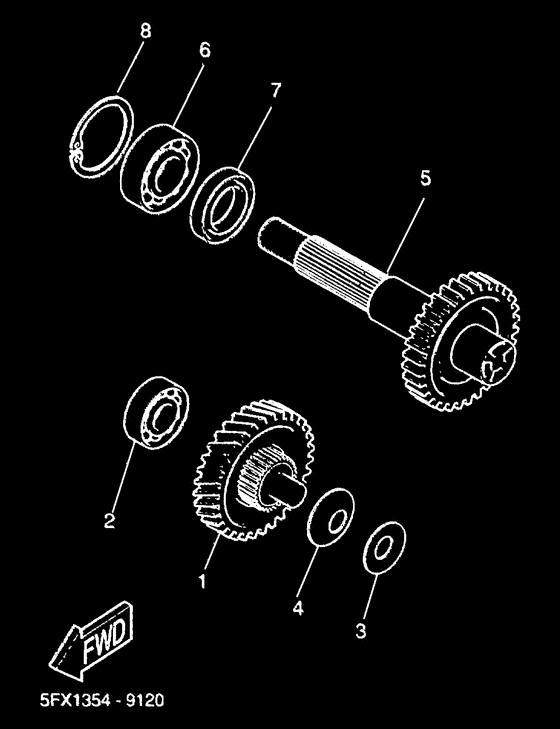 8
6
7
5
2
1
4
3
FWD
5FX1354 - 9120