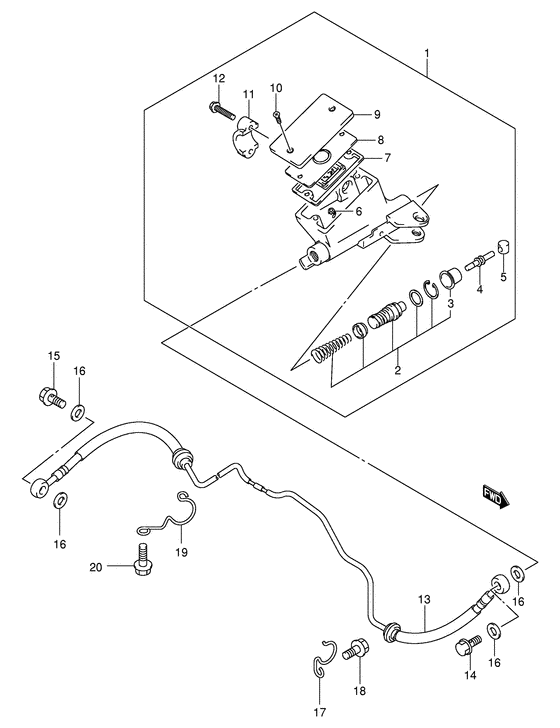 1
12
11
10
9
8
7
6
5
4
3
2
15
16
16
19
20
FWD
13
16
16
14
18
17