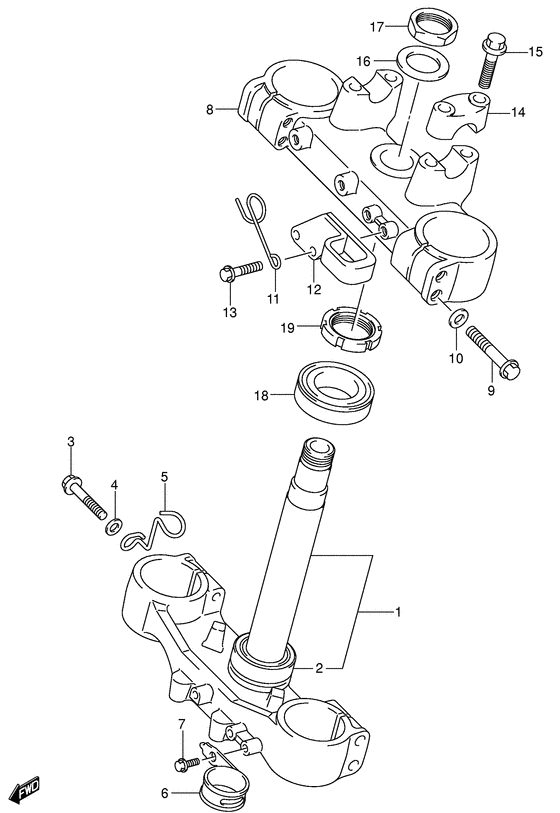 17
15
16
8
14
13
11
12
19
10
9
18
3
4
5
1
2
7
6
FWD