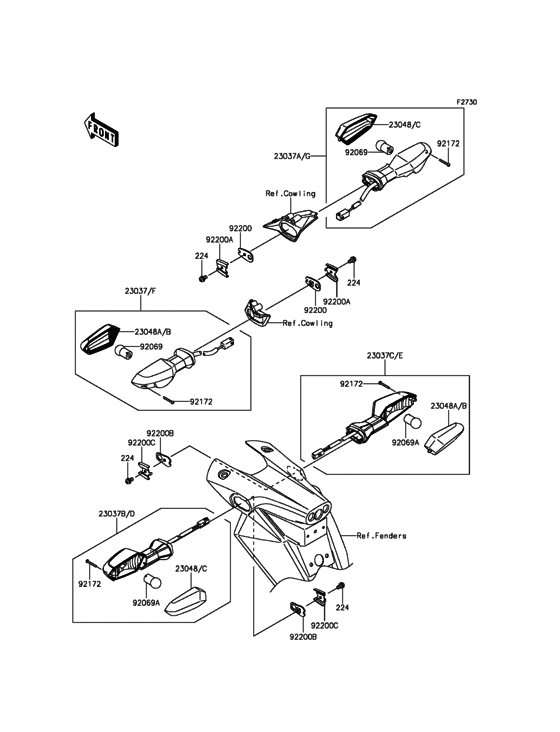 F2730

FRONT

23048/C
23037A/G
92069
92172
Ref.Cowling
92200
92200A
224
224
92200A
92200
Ref.Cowling
23037/F
23048A/B
92069
92172
23037C/E
92172
23048A/B
92069A
92200B
92200C
224
23037B/D
Ref.Fenders
92172
23048/C
92069A
224
92200C
92200B